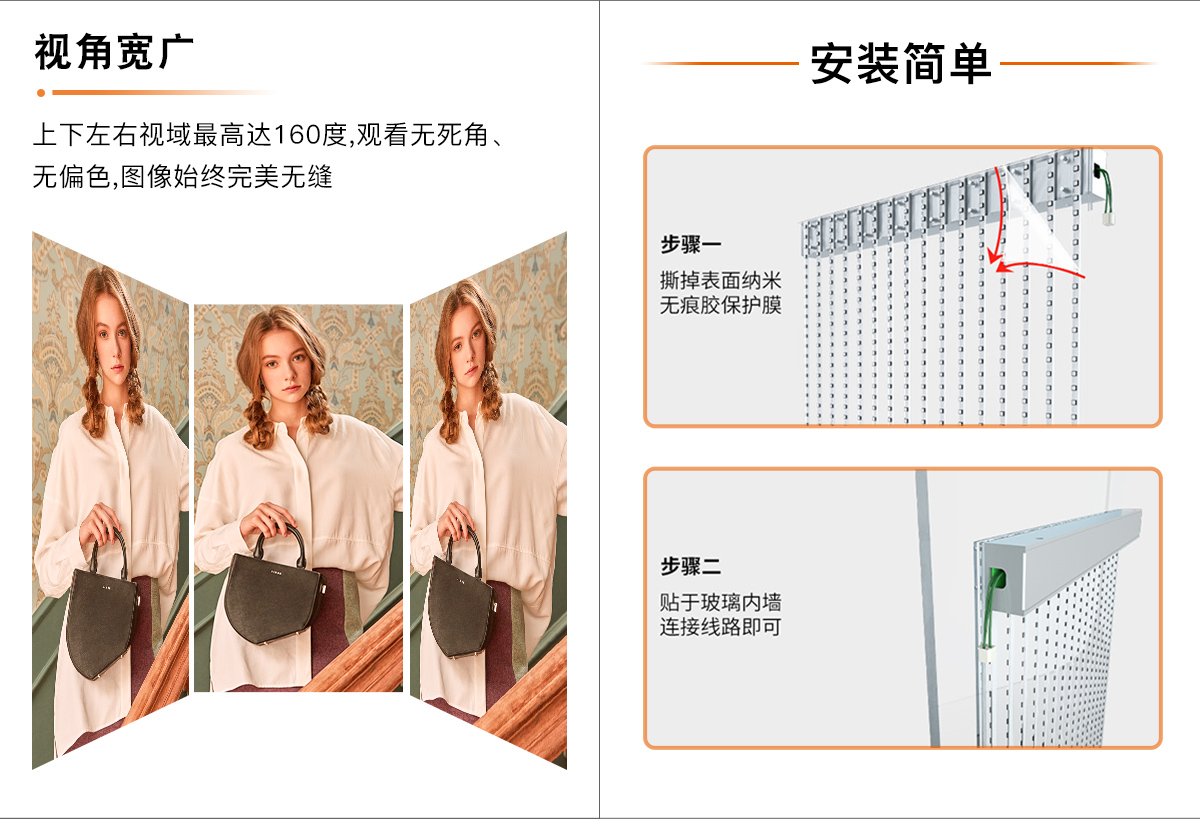 视角宽广

上下左右视域最高达160度,观看无死角、无偏色,图像始终完美无缝

安装简单

步骤一

撕掉表面纳米无痕胶保护膜

步骤二

贴于玻璃内墙连接线路即可